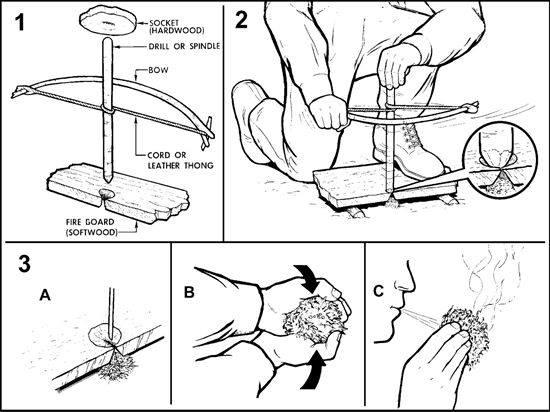 1

SOCKET (HARDWOOD)

DRILL OR SPINDLE

BOW

CORD OR LEATHER THONG

FIRE BOARD (SOFTWOOD)

2

3

A

B

C